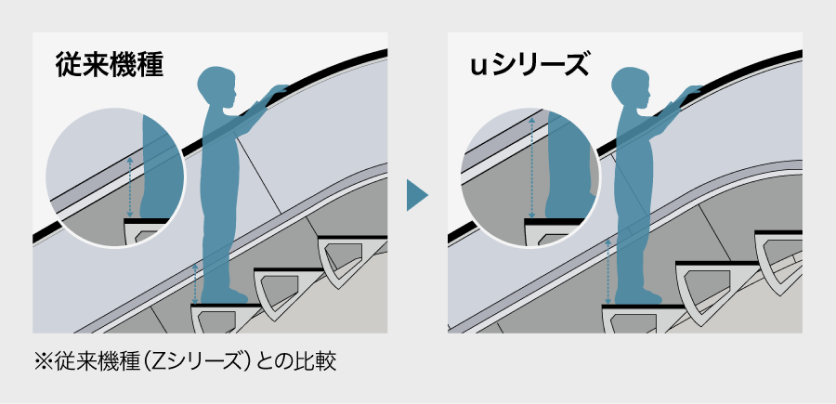 従来機種

uシリーズ

※従来機種（Zシリーズ）との比較